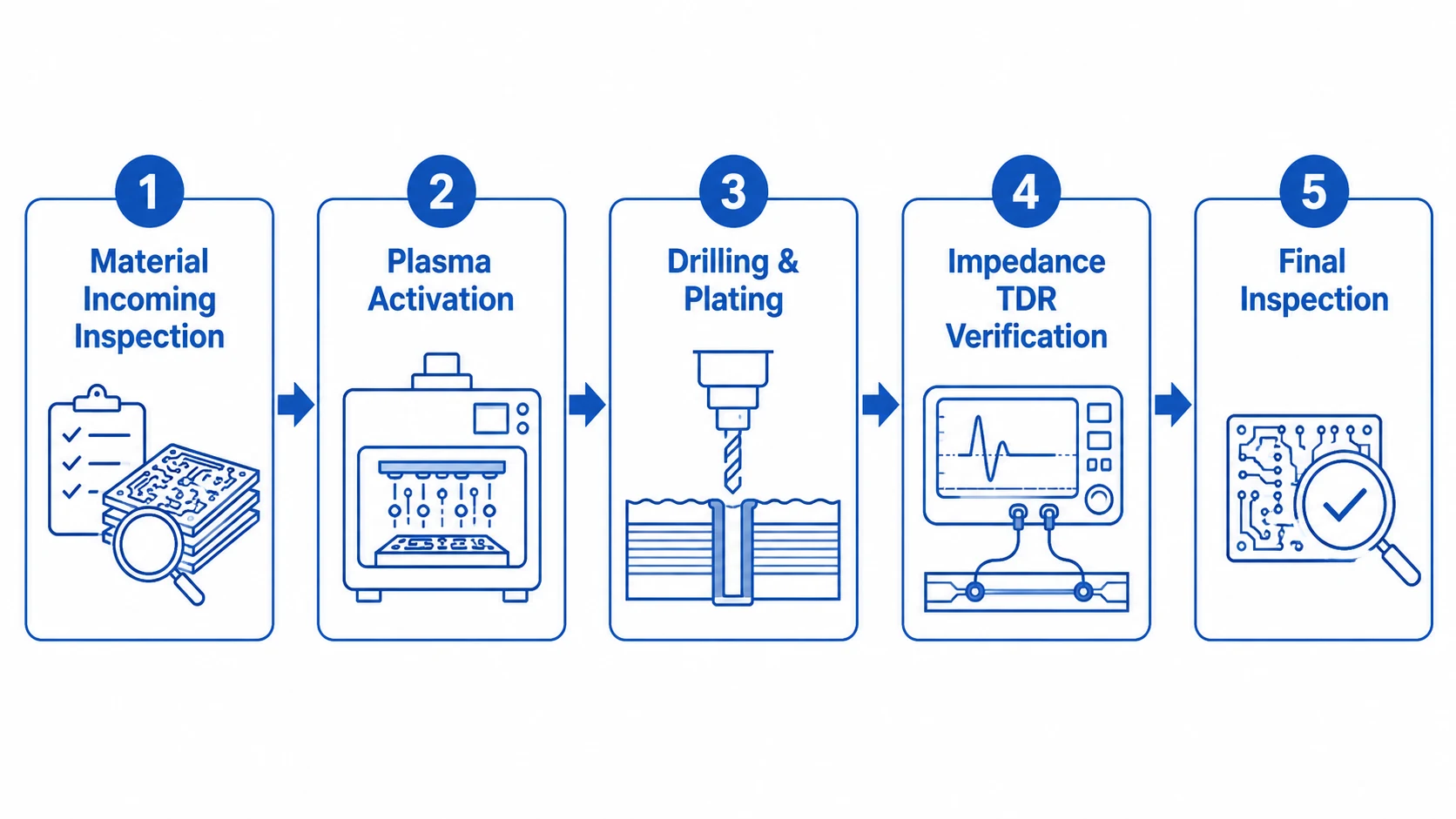 1
Material Incoming Inspection

2
Plasma Activation

3
Drilling & Plating

4
Impedance TDR Verification

5
Final Inspection